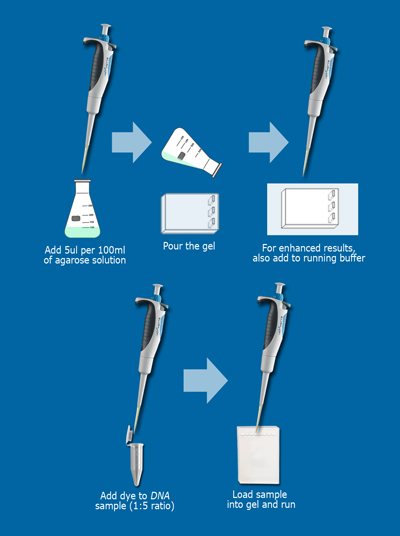 Add 5ul per 100ml of agarose solution

Pour the gel

For enhanced results, also add to running buffer

Add dye to DNA sample (1:5 ratio)

Load sample into gel and run